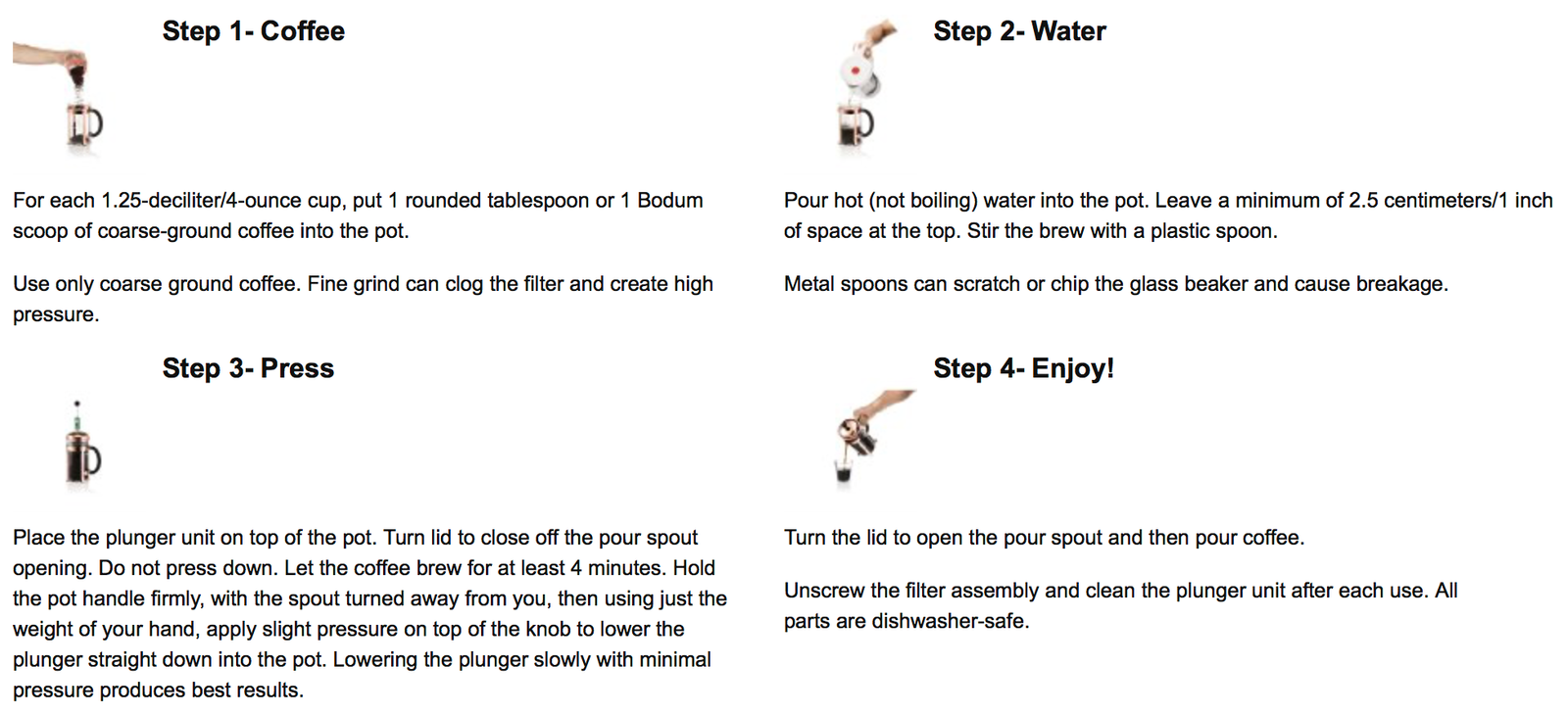 Step 1- Coffee

For each 1.25-deciliter/4-ounce cup, put 1 rounded tablespoon or 1 Bodum scoop of coarse-ground coffee into the pot.

Use only coarse ground coffee. Fine grind can clog the filter and create high pressure.

Step 2- Water

Pour hot (not boiling) water into the pot. Leave a minimum of 2.5 centimeters/1 inch of space at the top. Stir the brew with a plastic spoon.

Metal spoons can scratch or chip the glass beaker and cause breakage.

Step 3- Press

Place the plunger unit on top of the pot. Turn lid to close off the pour spout opening. Do not press down. Let the coffee brew for at least 4 minutes. Hold the pot handle firmly, with the spout turned away from you, then using just the weight of your hand, apply slight pressure on top of the knob to lower the plunger straight down into the pot. Lowering the plunger slowly with minimal pressure produces best results.

Step 4- Enjoy!

Turn the lid to open the pour spout and then pour coffee.

Unscrew the filter assembly and clean the plunger unit after each use. All parts are dishwasher-safe.